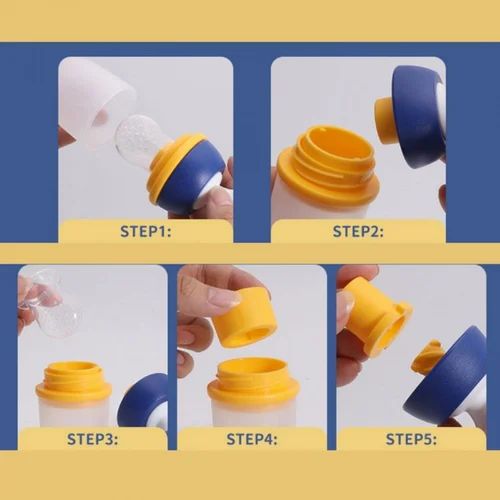 STEP1:

STEP2:

STEP3:

STEP4:

STEP5: